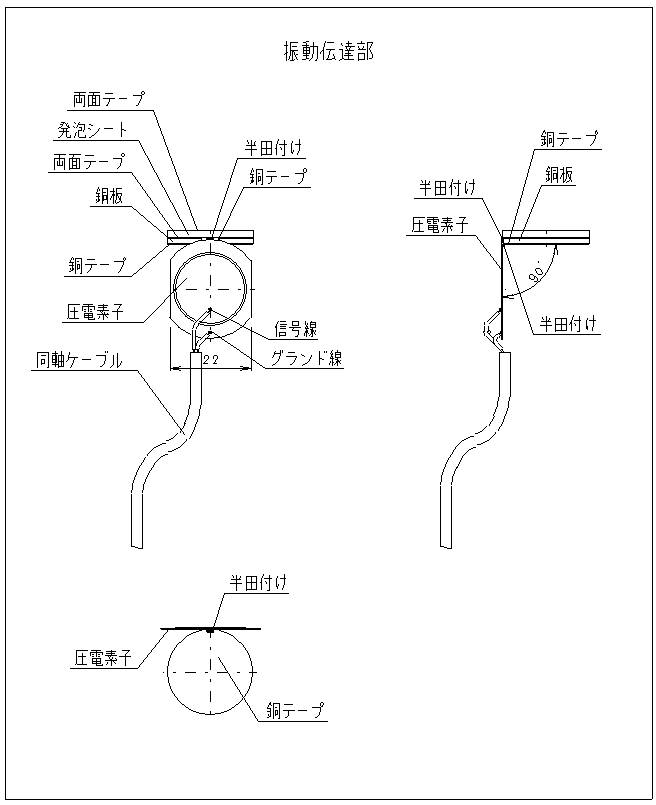 振動伝達部

両面テープ
発泡シート
両面テープ
銅板
銅テープ
圧電素子
同軸ケーブル
半田付け
銅テープ
信号線
グランド線
22

銅テープ
銅板
半田付け
圧電素子
90°
半田付け

半田付け
圧電素子
銅テープ