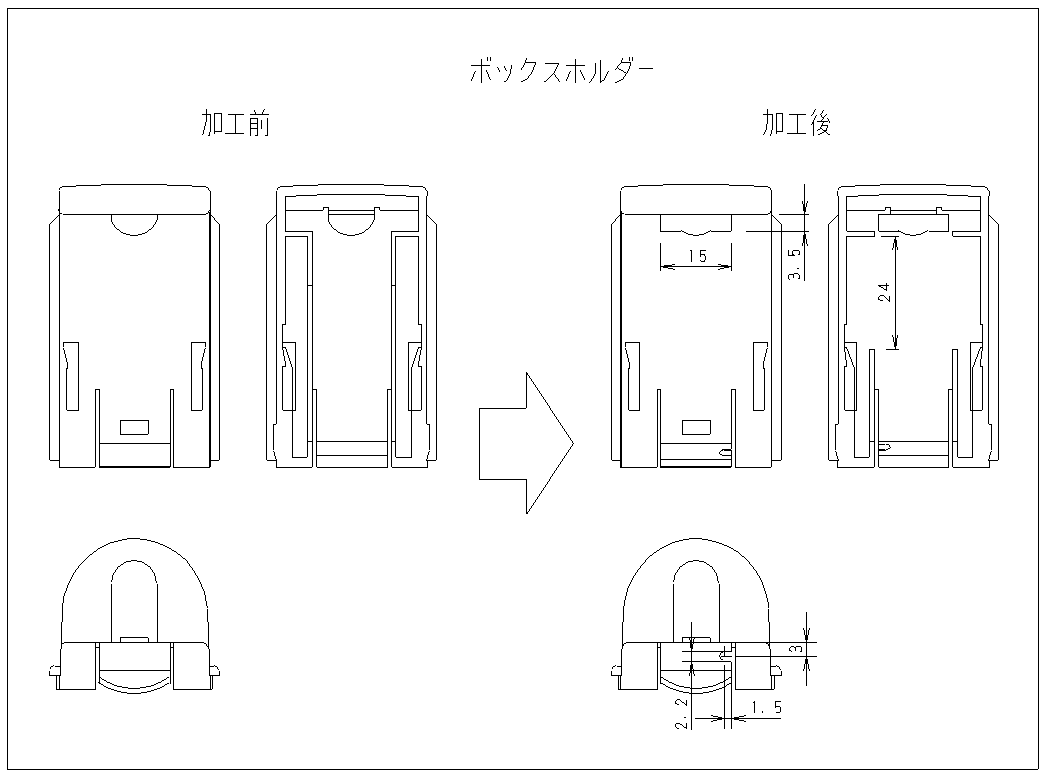 ボックスホルダー

加工前

加工後

15

3.5

24

3

2.2

1.5