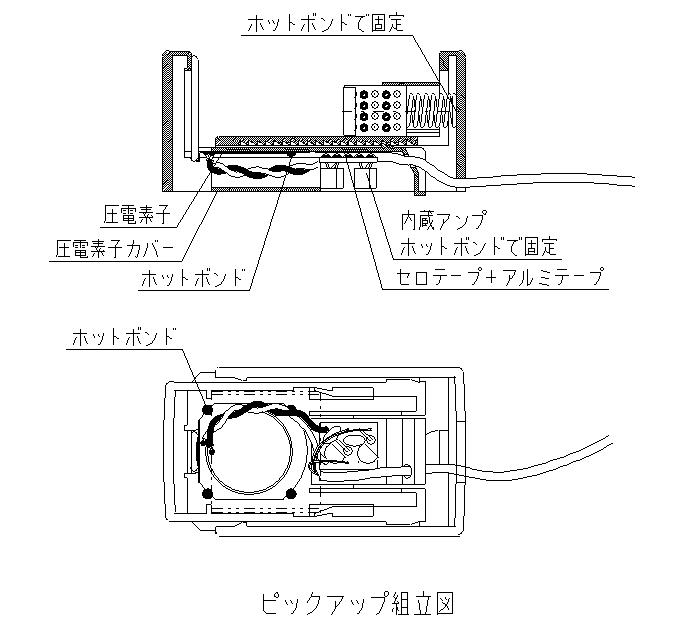 ホットボンドで固定

圧電素子

圧電素子カバー

ホットボンド

内蔵アンプ

ホットボンドで固定

セロテープ+アルミテープ

ホットボンド

ピックアップ組立図