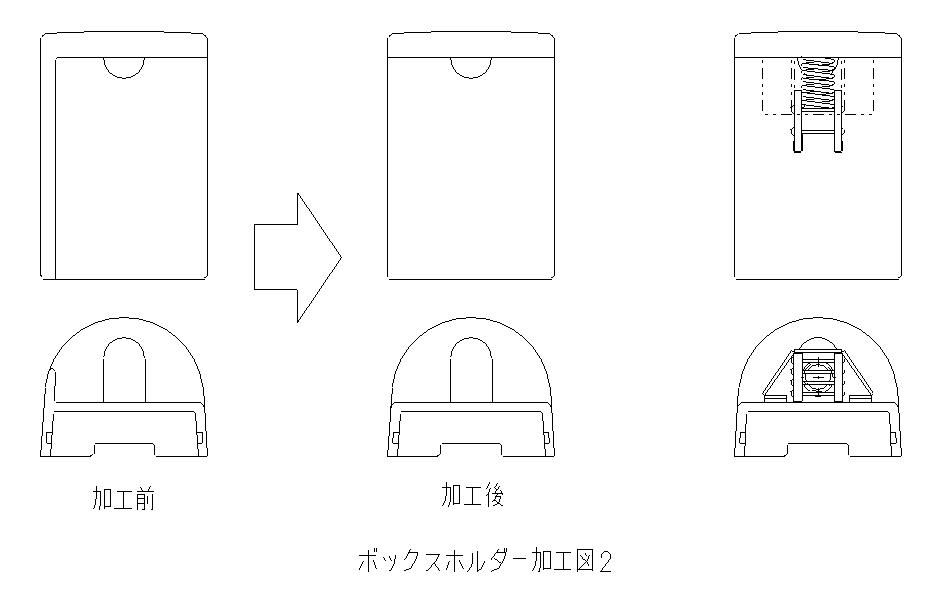 加工前

加工後

ボックスホルダー加工図2