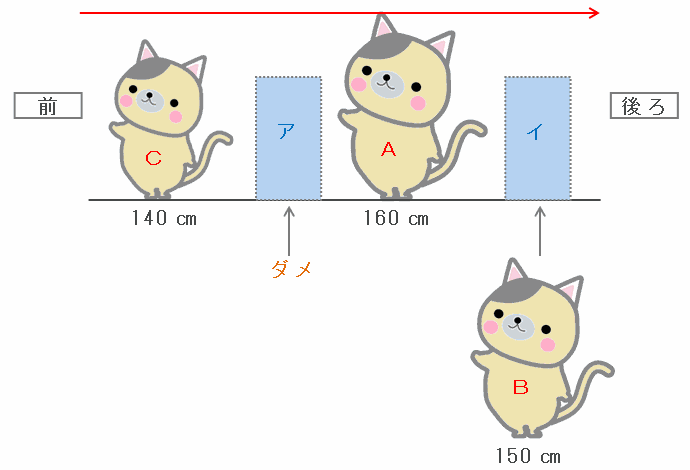 前

C

ア

A

イ

後ろ

140 cm

160 cm

ダメ

B

150 cm