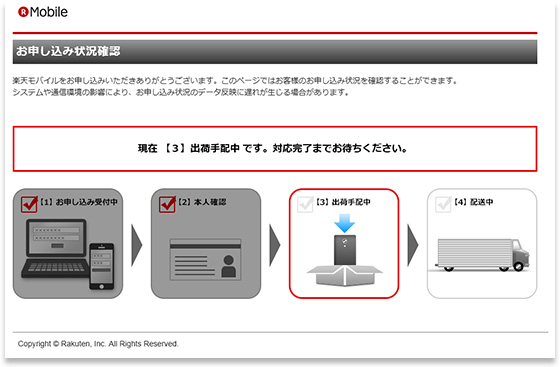 R Mobile

お申し込み状況確認

楽天モバイルをお申し込みいただきありがとうございます。このページではお客様のお申し込み状況を確認することができます。
システムや通信環境の影響により、お申し込み状況のデータ反映に遅れが生じる場合があります。

現在 【3】出荷手配中 です。対応完了までお待ちください。

【1】お申し込み受付中

【2】本人確認

【3】出荷手配中

【4】配送中

Copyright © Rakuten, Inc. All Rights Reserved.