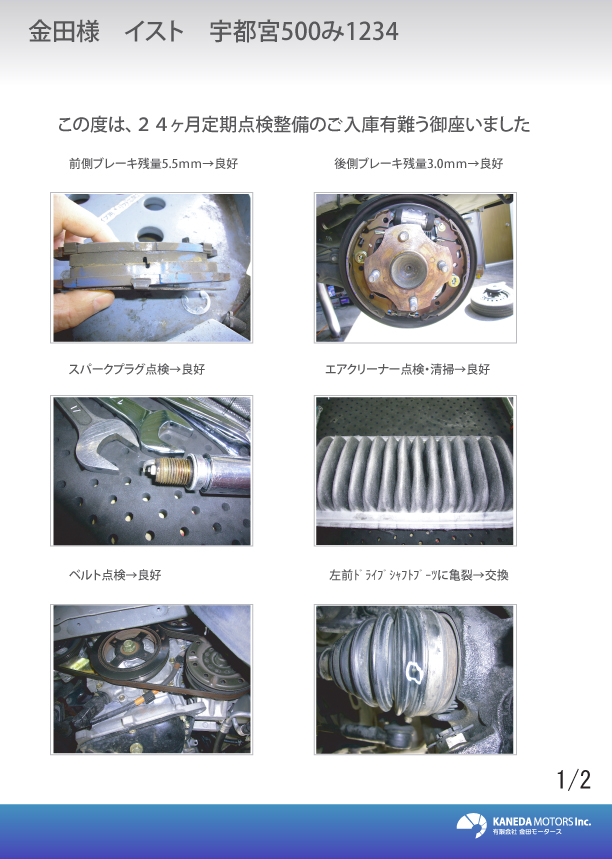 金田様　イスト　宇都宮500み1234

この度は、２４ヶ月定期点検整備のご入庫有難う御座いました

前側ブレーキ残量5.5mm→良好

後側ブレーキ残量3.0mm→良好

スパークプラグ点検→良好

エアクリーナー点検・清掃→良好

ベルト点検→良好

左前ﾄﾞﾗｲﾌﾞｼｬﾌﾄﾌﾞｰﾂに亀裂→交換

1/2

KANEDA MOTORS Inc.
有限会社 金田モータース