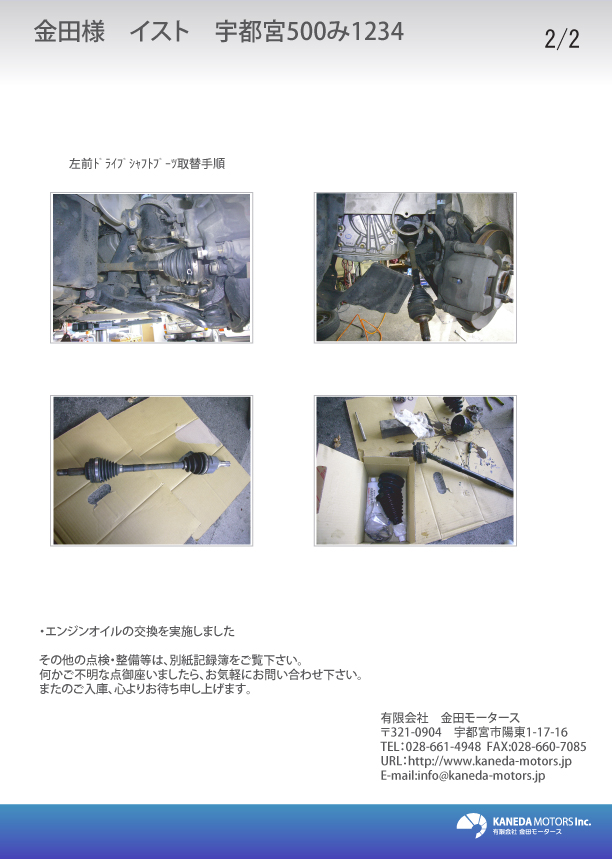 金田様　イスト　宇都宮500み1234

2/2

左前ﾄﾞﾗｲﾌﾞｼｬﾌﾄﾌﾞｰﾂ取替手順

・エンジンオイルの交換を実施しました

その他の点検・整備等は、別紙記録簿をご覧下さい。
何かご不明な点御座いましたら、お気軽にお問い合わせ下さい。
またのご入庫、心よりお待ち申し上げます。

有限会社　金田モータース
〒321-0904　宇都宮市陽東1-17-16
TEL：028-661-4948 FAX:028-660-7085
URL：http://www.kaneda-motors.jp
E-mail:info@kaneda-motors.jp

KANEDA MOTORS Inc.
有限会社 金田モータース