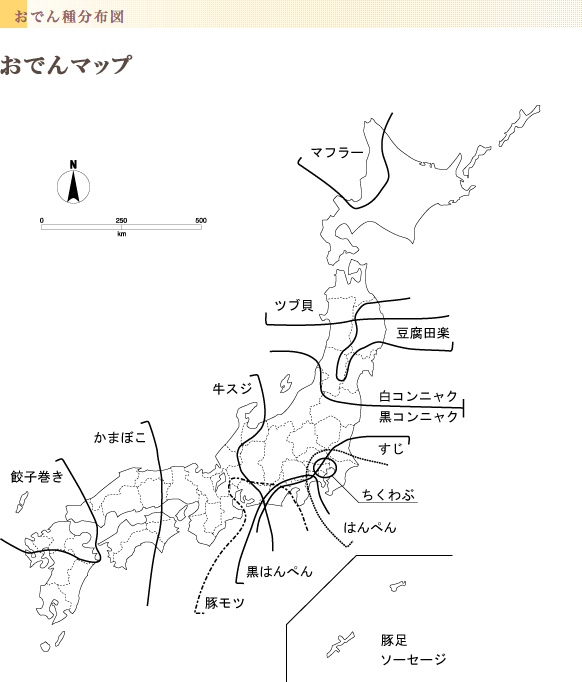 おでん種分布図

おでんマップ

N

0 250 500
km

マフラー

ツブ貝

豆腐田楽

牛スジ

白コンニャク
黒コンニャク

かまぼこ

すじ

餃子巻き

ちくわぶ

はんぺん

黒はんぺん

豚モツ

豚足
ソーセージ