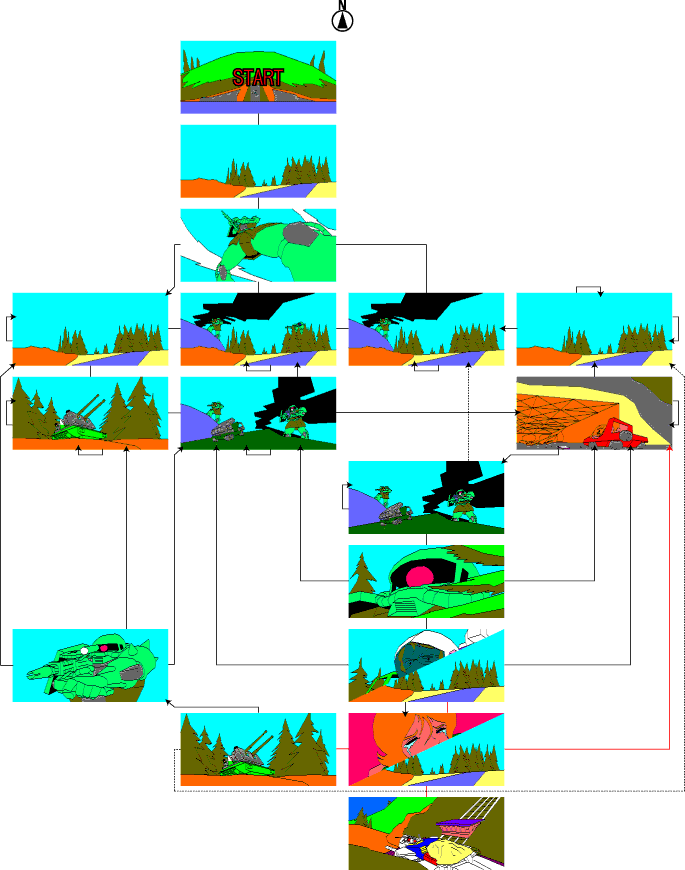 N

START