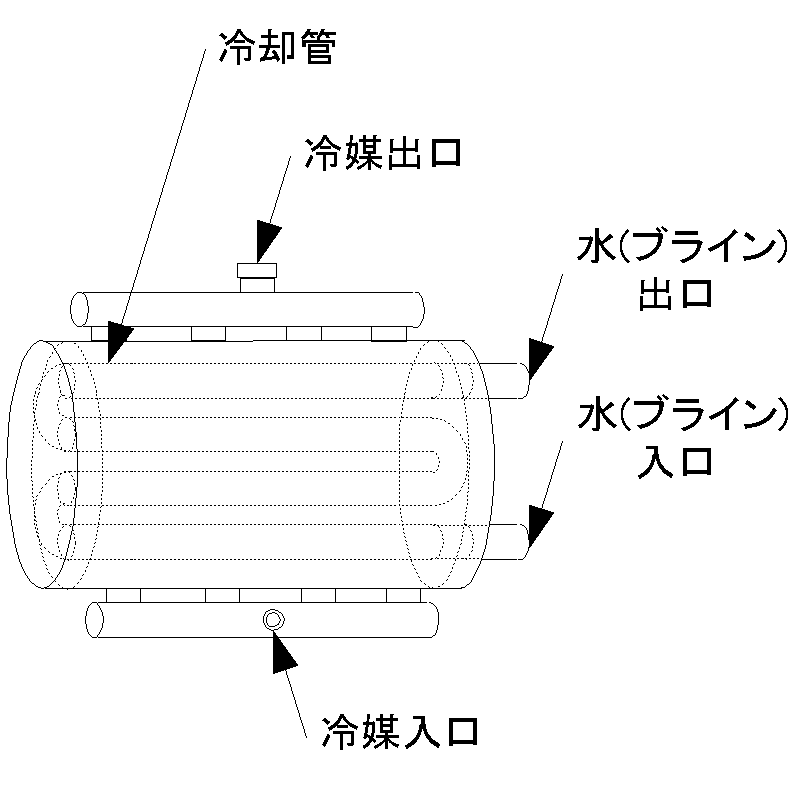 冷却管

冷媒出口

水(ブライン)
出口

水(ブライン)
入口

冷媒入口