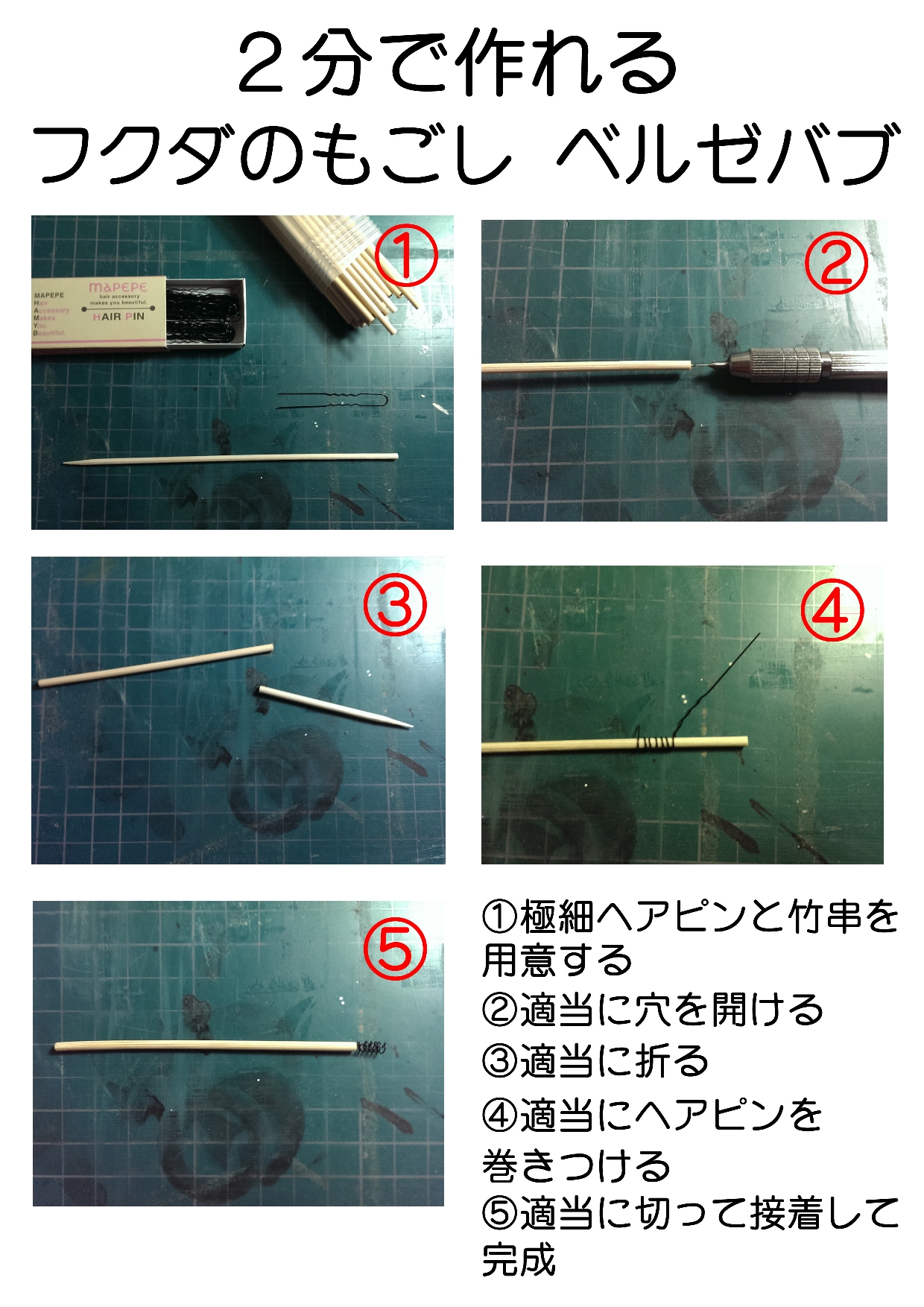 ２分で作れる
フクダのもごし ベルゼバブ

①

MAPEPE
Hair
Accessory
Makes
You
Beautiful.

mapepe
hair accessory
makes you beautiful.
HAIR PIN

②

③

④

⑤

①極細ヘアピンと竹串を用意する
②適当に穴を開ける
③適当に折る
④適当にヘアピンを巻きつける
⑤適当に切って接着して完成