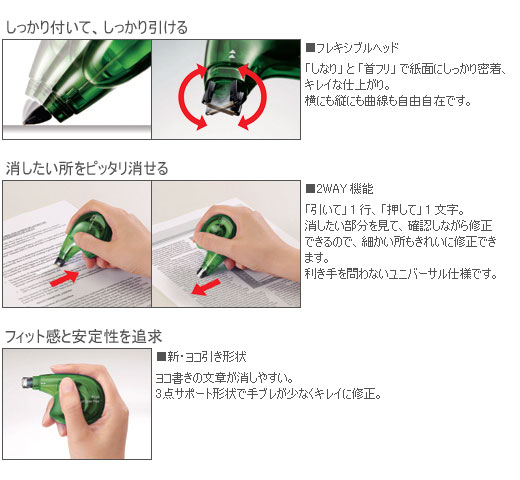 しっかり付いて、しっかり引ける

■フレキシブルヘッド

「しなり」と「首フリ」で紙面にしっかり密着、キレイな仕上がり。
横にも縦にも曲線も自由自在です。

消したい所をピッタリ消せる

■2WAY 機能

「引いて」1 行、「押して」1 文字。
消したい部分を見て、確認しながら修正できるので、細かい所もきれいに修正できます。
利き手を問わないユニバーサル仕様です。

フィット感と安定性を追求

■新・ヨコ引き形状

ヨコ書きの文章が消しやすい。
3点サポート形状で手ブレが少なくキレイに修正。