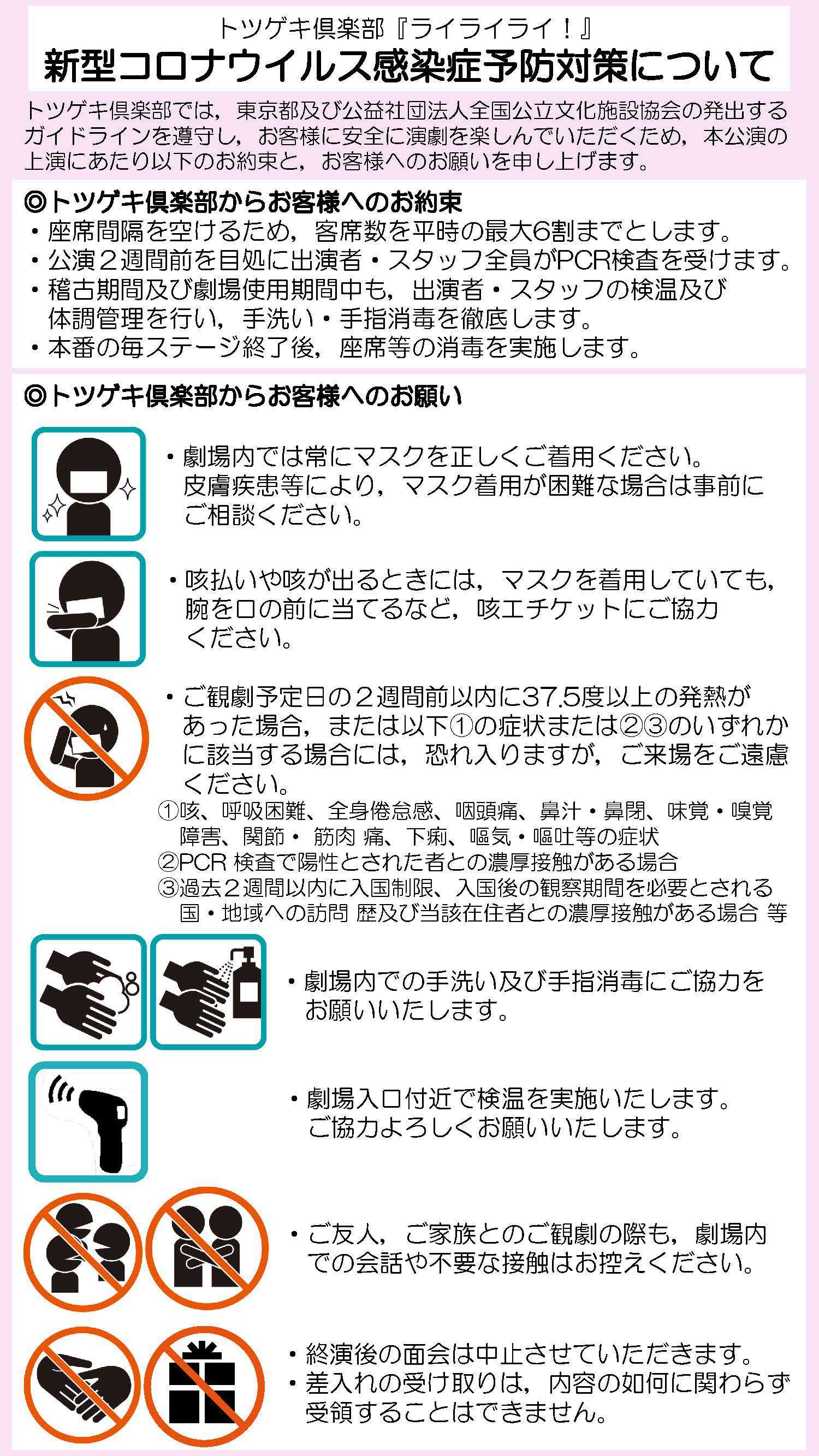 トツゲキ倶楽部『ライライライ！』
新型コロナウイルス感染症予防対策について

トツゲキ倶楽部では，東京都及び公益社団法人全国公立文化施設協会の発出するガイドラインを遵守し，お客様に安全に演劇を楽しんでいただくため，本公演の上演にあたり以下のお約束と，お客様へのお願いを申し上げます。

◎トツゲキ倶楽部からお客様へのお約束
・座席間隔を空けるため，客席数を平時の最大6割までとします。
・公演２週間前を目処に出演者・スタッフ全員がPCR検査を受けます。
・稽古期間及び劇場使用期間中も，出演者・スタッフの検温及び体調管理を行い，手洗い・手指消毒を徹底します。
・本番の毎ステージ終了後，座席等の消毒を実施します。

◎トツゲキ倶楽部からお客様へのお願い

・劇場内では常にマスクを正しくご着用ください。皮膚疾患等により，マスク着用が困難な場合は事前にご相談ください。

・咳払いや咳が出るときには，マスクを着用していても，腕を口の前に当てるなど，咳エチケットにご協力ください。

・ご観劇予定日の２週間前以内に37.5度以上の発熱があった場合，または以下①の症状または②③のいずれかに該当する場合には，恐れ入りますが，ご来場をご遠慮ください。
①咳、呼吸困難、全身倦怠感、咽頭痛、鼻汁・鼻閉、味覚・嗅覚障害、関節・ 筋肉 痛、下痢、嘔気・嘔吐等の症状
②PCR 検査で陽性とされた者との濃厚接触がある場合
③過去２週間以内に入国制限、入国後の観察期間を必要とされる国・地域への訪問 歴及び当該在住者との濃厚接触がある場合 等

・劇場内での手洗い及び手指消毒にご協力をお願いいたします。

・劇場入口付近で検温を実施いたします。ご協力よろしくお願いいたします。

・ご友人，ご家族とのご観劇の際も，劇場内での会話や不要な接触はお控えください。

・終演後の面会は中止させていただきます。
・差入れの受け取りは，内容の如何に関わらず受領することはできません。