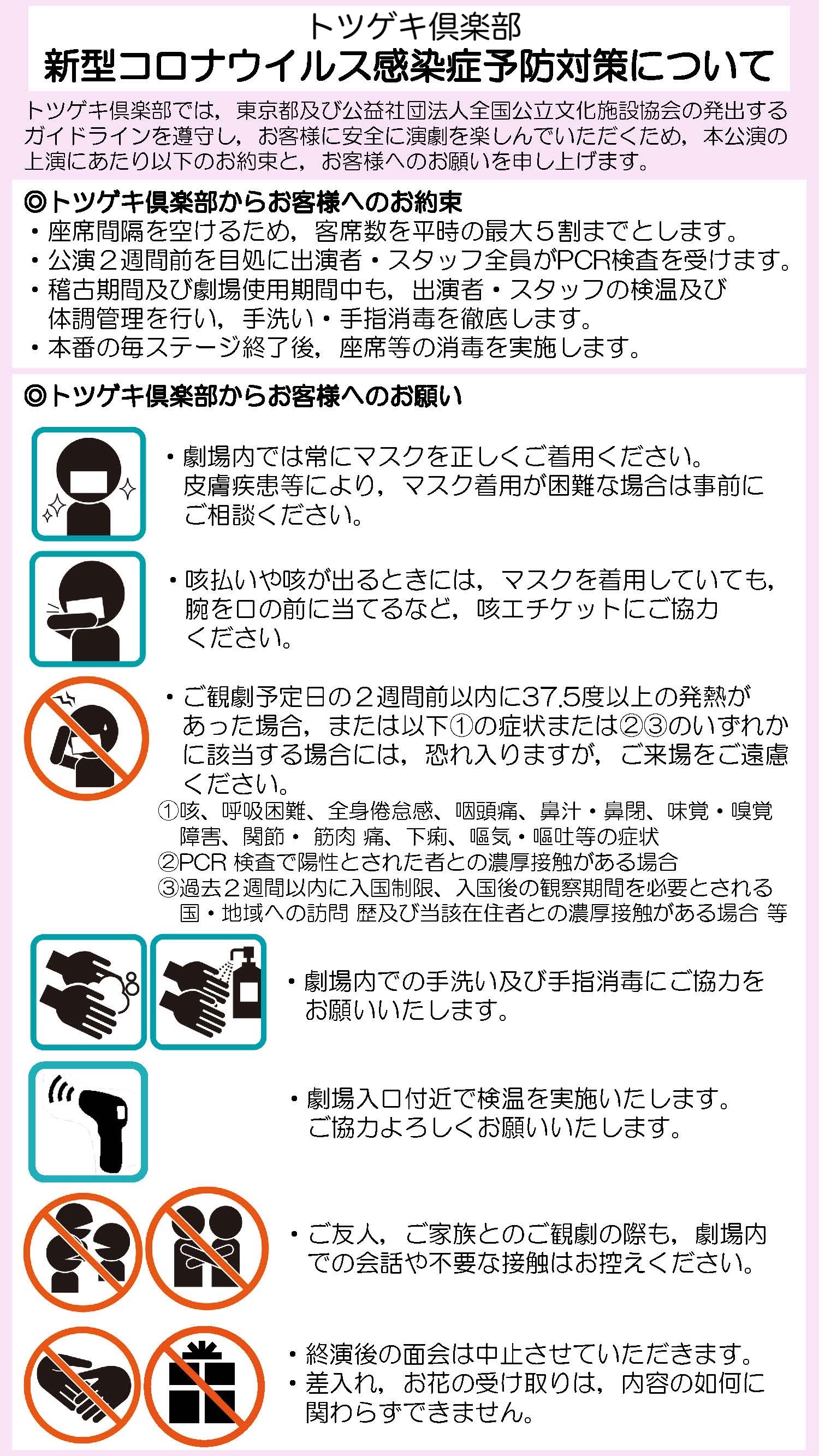 トツゲキ倶楽部
新型コロナウイルス感染症予防対策について

トツゲキ倶楽部では，東京都及び公益社団法人全国公立文化施設協会の発出するガイドラインを遵守し，お客様に安全に演劇を楽しんでいただくため，本公演の上演にあたり以下のお約束と，お客様へのお願いを申し上げます。

◎トツゲキ倶楽部からお客様へのお約束
・座席間隔を空けるため，客席数を平時の最大５割までとします。
・公演２週間前を目処に出演者・スタッフ全員がPCR検査を受けます。
・稽古期間及び劇場使用期間中も，出演者・スタッフの検温及び体調管理を行い，手洗い・手指消毒を徹底します。
・本番の毎ステージ終了後，座席等の消毒を実施します。

◎トツゲキ倶楽部からお客様へのお願い

・劇場内では常にマスクを正しくご着用ください。皮膚疾患等により，マスク着用が困難な場合は事前にご相談ください。

・咳払いや咳が出るときには，マスクを着用していても，腕を口の前に当てるなど，咳エチケットにご協力ください。

・ご観劇予定日の２週間前以内に37.5度以上の発熱があった場合，または以下①の症状または②③のいずれかに該当する場合には，恐れ入りますが，ご来場をご遠慮ください。
①咳、呼吸困難、全身倦怠感、咽頭痛、鼻汁・鼻閉、味覚・嗅覚障害、関節・ 筋肉 痛、下痢、嘔気・嘔吐等の症状
②PCR 検査で陽性とされた者との濃厚接触がある場合
③過去２週間以内に入国制限、入国後の観察期間を必要とされる国・地域への訪問 歴及び当該在住者との濃厚接触がある場合 等

・劇場内での手洗い及び手指消毒にご協力をお願いいたします。

・劇場入口付近で検温を実施いたします。ご協力よろしくお願いいたします。

・ご友人，ご家族とのご観劇の際も，劇場内での会話や不要な接触はお控えください。

・終演後の面会は中止させていただきます。
・差入れ，お花の受け取りは，内容の如何に関わらずできません。