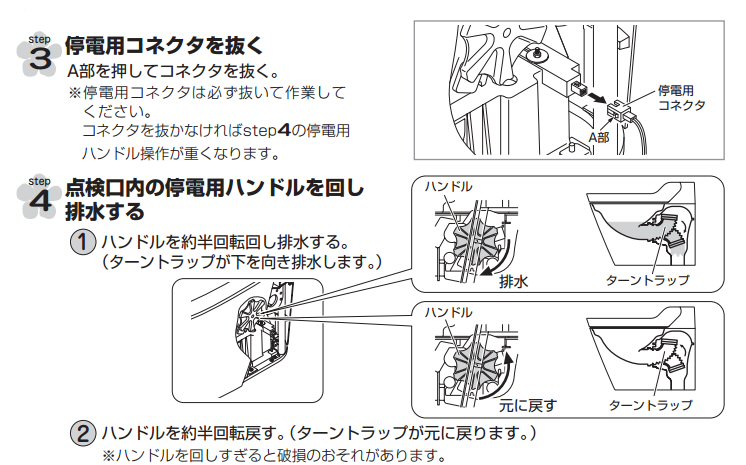 step 3 停電用コネクタを抜く

A部を押してコネクタを抜く。

※停電用コネクタは必ず抜いて作業してください。
コネクタを抜かなければstep4の停電用ハンドル操作が重くなります。

停電用コネクタ

A部

step 4 点検口内の停電用ハンドルを回し排水する

① ハンドルを約半回転回し排水する。
（ターントラップが下を向き排水します。）

ハンドル

排水

ターントラップ

ハンドル

元に戻す

ターントラップ

② ハンドルを約半回転戻す。（ターントラップが元に戻ります。）

※ハンドルを回しすぎると破損のおそれがあります。