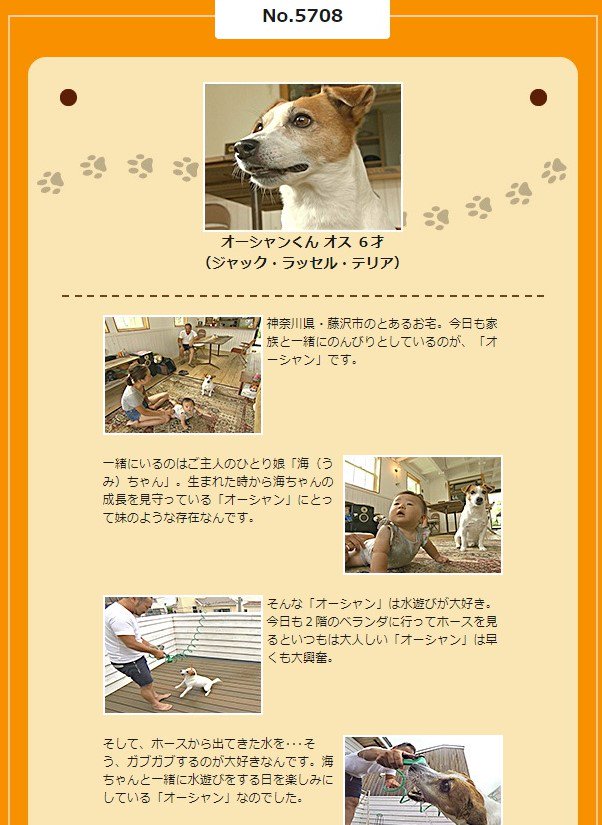 No.5708

オーシャンくん オス 6才
（ジャック・ラッセル・テリア）

神奈川県・藤沢市のとあるお宅。今日も家族と一緒にのんびりとしているのが、「オーシャン」です。

一緒にいるのはご主人のひとり娘「海（うみ）ちゃん」。生まれた時から海ちゃんの成長を見守っている「オーシャン」にとって妹のような存在なんです。

そんな「オーシャン」は水遊びが大好き。今日も２階のベランダに行ってホースを見るといつもは大人しい「オーシャン」は早くも大興奮。

そして、ホースから出てきた水を･･･そう、ガブガブするのが大好きなんです。海ちゃんと一緒に水遊びをする日を楽しみにしている「オーシャン」なのでした。