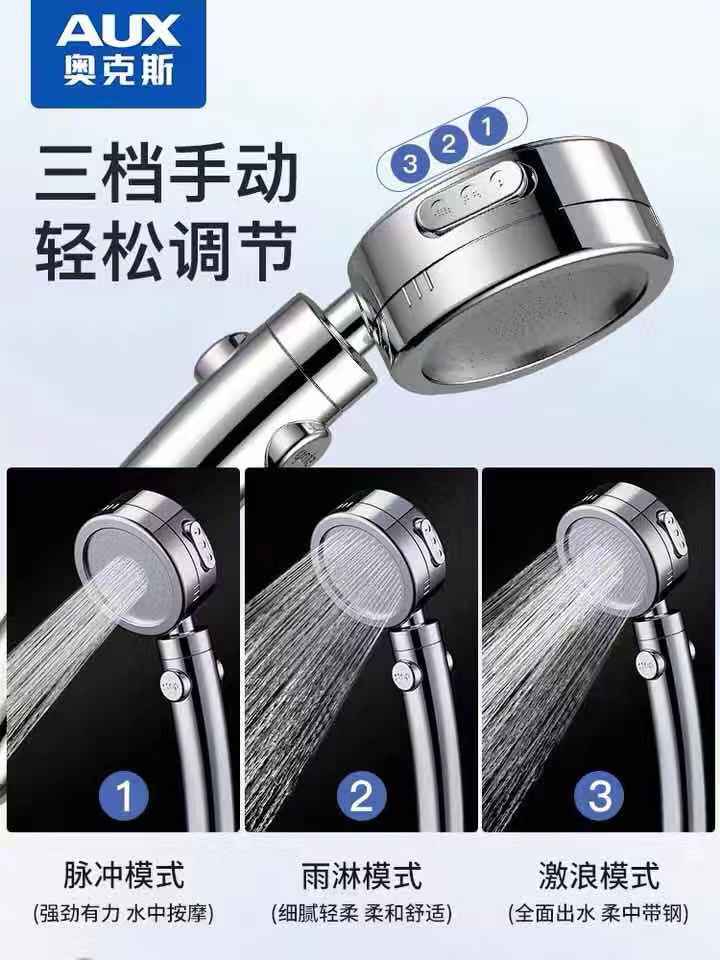 AUX
奥克斯

三档手动
轻松调节

3 2 1

1
脉冲模式
(强劲有力 水中按摩)

2
雨淋模式
(细腻轻柔 柔和舒适)

3
激浪模式
(全面出水 柔中带钢)