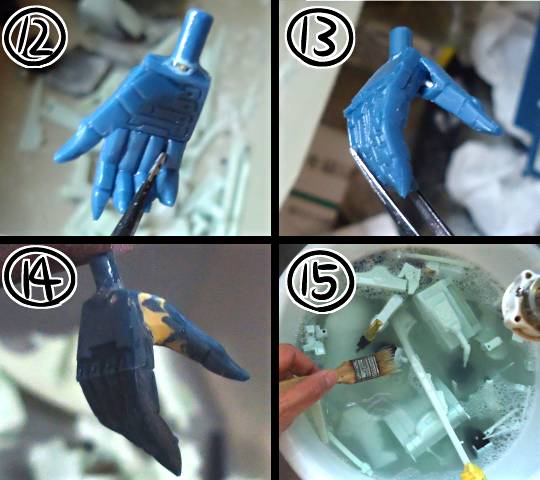 12

13

14

15