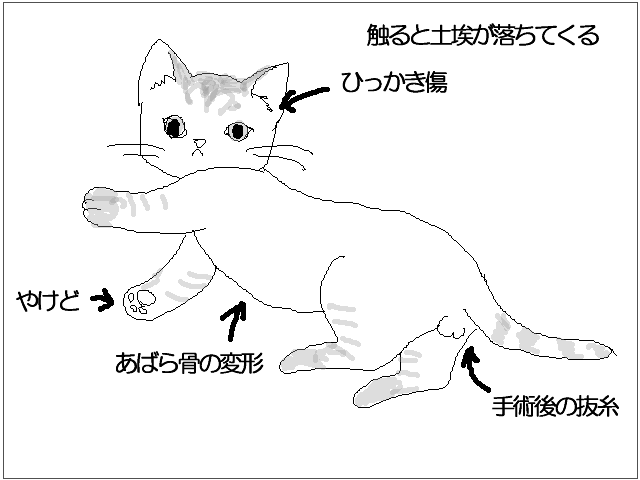 触ると土埃が落ちてくる

ひっかき傷

やけど

あばら骨の変形

手術後の抜糸