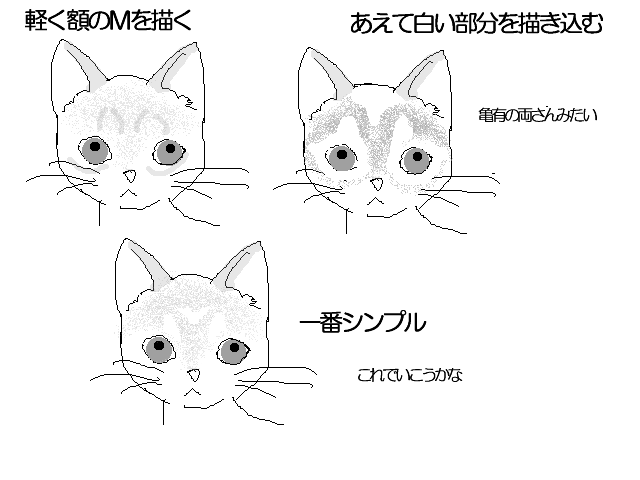 軽く額のMを描く

あえて白い部分を描き込む

亀有の両さんみたい

一番シンプル

これでいこうかな