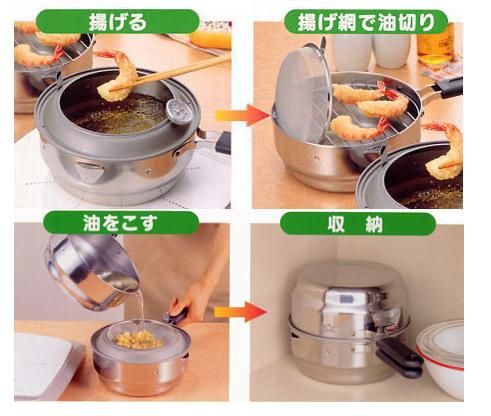 揚げる

揚げ網で油切り

油をこす

収　納