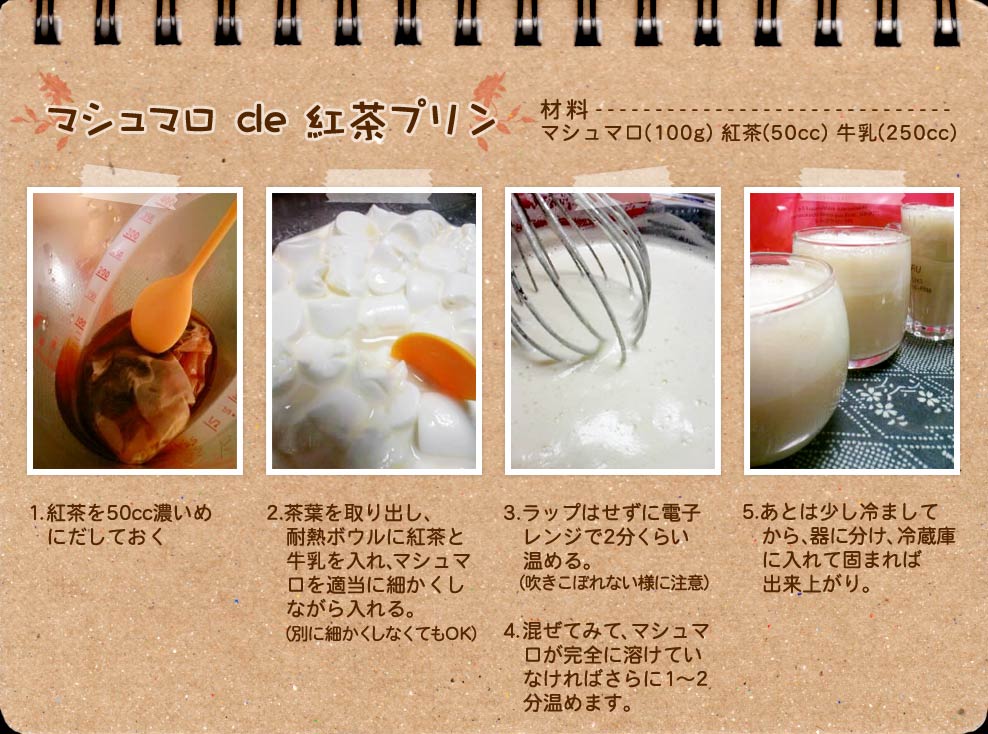 マシュマロ de 紅茶プリン

材料
マシュマロ(100g) 紅茶(50cc) 牛乳(250cc)

1.紅茶を50cc濃いめにだしておく

2.茶葉を取り出し、耐熱ボウルに紅茶と牛乳を入れ、マシュマロを適当に細かくしながら入れる。
(別に細かくしなくてもOK)

3.ラップはせずに電子レンジで2分くらい温める。
(吹きこぼれない様に注意)

4.混ぜてみて、マシュマロが完全に溶けていなければさらに1〜2分温めます。

5.あとは少し冷ましてから、器に分け、冷蔵庫に入れて固まれば出来上がり。