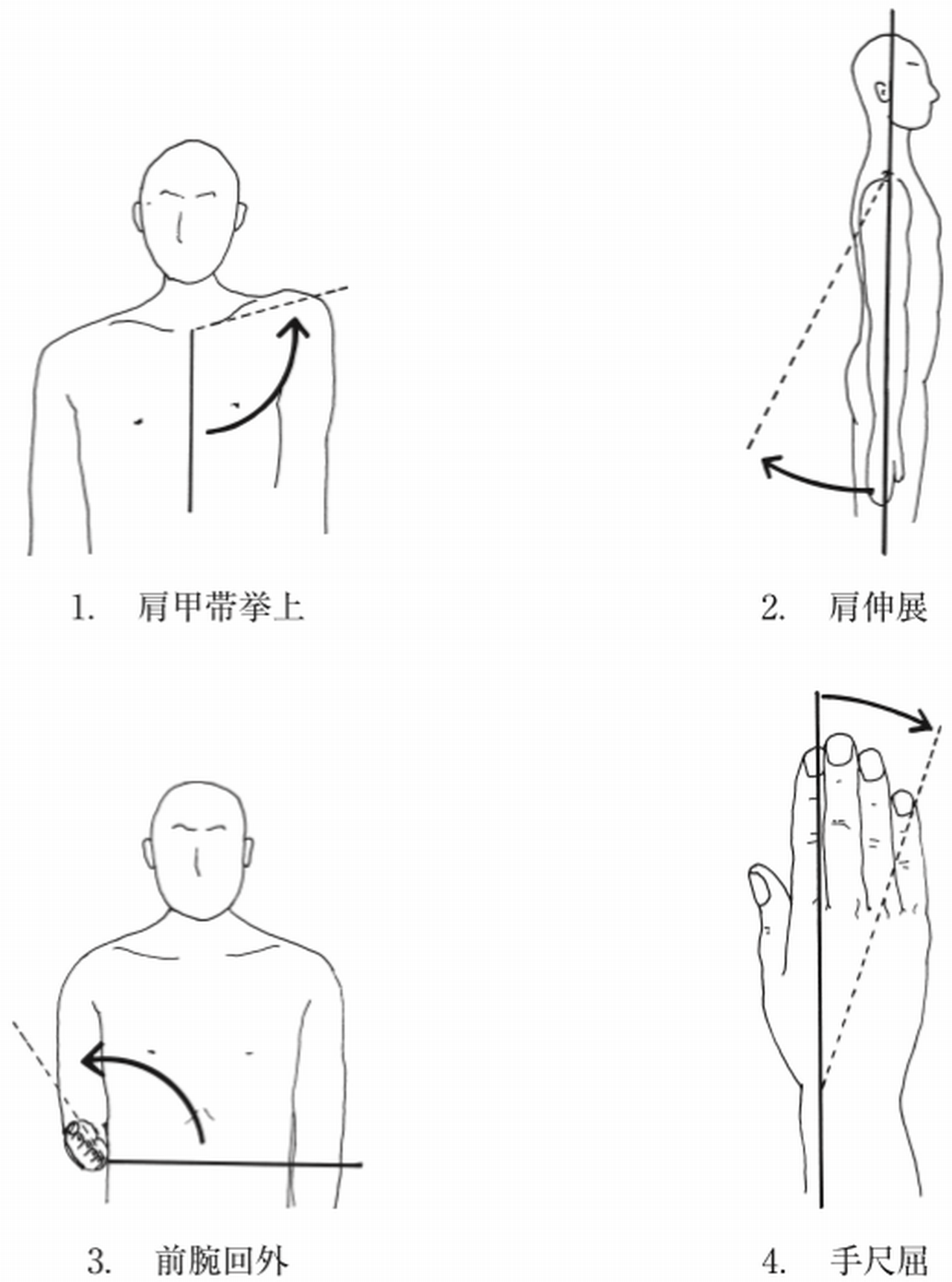 1. 肩甲帯挙上

2. 肩伸展

3. 前腕回外

4. 手尺屈