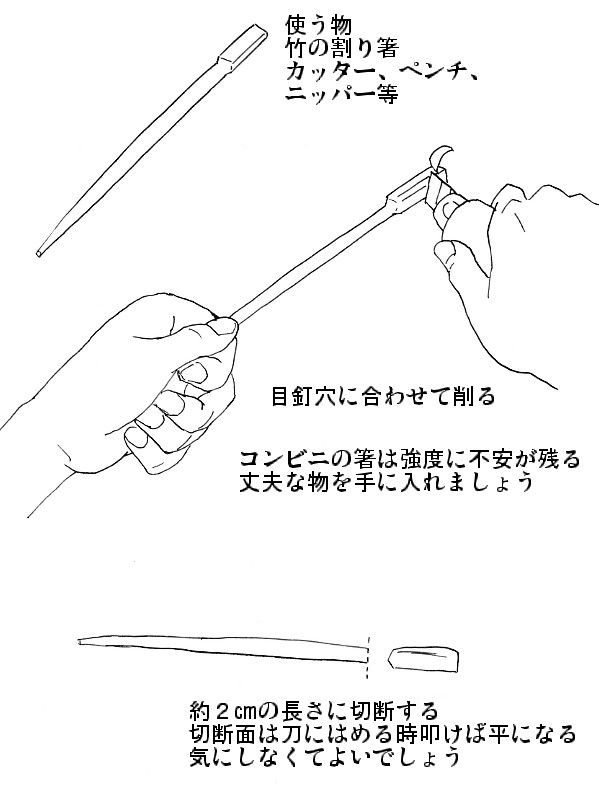 使う物
竹の割り箸
カッター、ペンチ、
ニッパー等

目釘穴に合わせて削る

コンビニの箸は強度に不安が残る
丈夫な物を手に入れましょう

約２㎝の長さに切断する
切断面は刀にはめる時叩けば平になる
気にしなくてよいでしょう