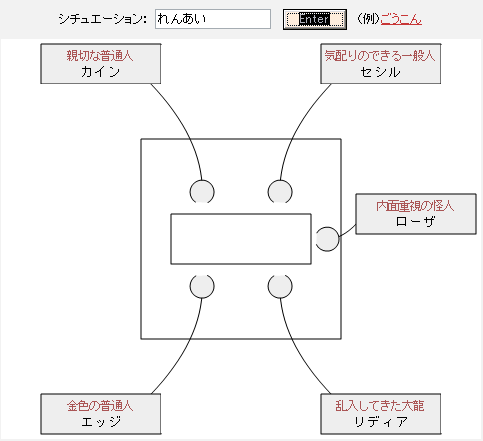 シチュエーション: れんあい Enter (例)ごうこん

親切な普通人
カイン

気配りのできる一般人
セシル

内面重視の怪人
ローザ

金色の普通人
エッジ

乱入してきた大龍
リディア