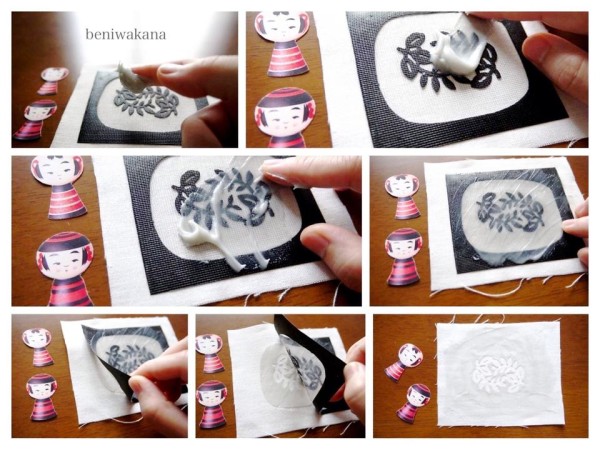 beniwakana