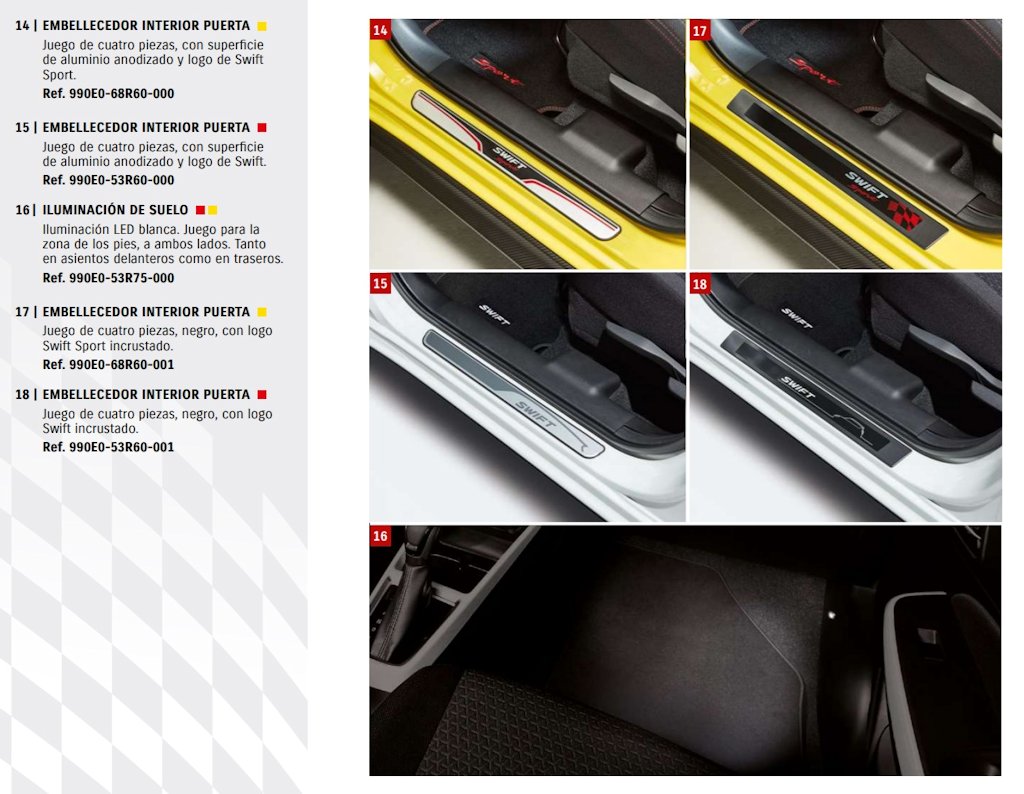 14 | EMBELLECEDOR INTERIOR PUERTA
Juego de cuatro piezas, con superficie de aluminio anodizado y logo de Swift Sport.
Ref. 990E0-68R60-000

15 | EMBELLECEDOR INTERIOR PUERTA
Juego de cuatro piezas, con superficie de aluminio anodizado y logo de Swift.
Ref. 990E0-53R60-000

16 | ILUMINACIÓN DE SUELO
Iluminación LED blanca. Juego para la zona de los pies, a ambos lados. Tanto en asientos delanteros como en traseros.
Ref. 990E0-53R75-000

17 | EMBELLECEDOR INTERIOR PUERTA
Juego de cuatro piezas, negro, con logo Swift Sport incrustado.
Ref. 990E0-68R60-001

18 | EMBELLECEDOR INTERIOR PUERTA
Juego de cuatro piezas, negro, con logo Swift incrustado.
Ref. 990E0-53R60-001

14

Sport

SWIFT

17

Sport

SWIFT

15

SWIFT

SWIFT

18

SWIFT

SWIFT

16