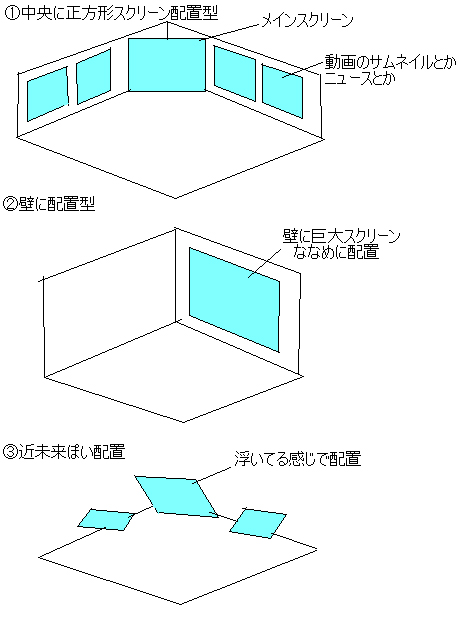 ①中央に正方形スクリーン配置型

メインスクリーン

動画のサムネイルとか
ニュースとか

②壁に配置型

壁に巨大スクリーン
ななめに配置

③近未来ぽい配置

浮いてる感じで配置