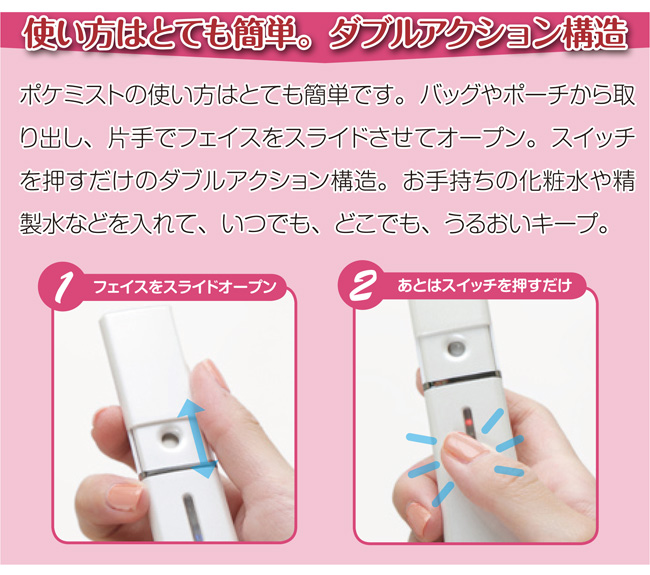 使い方はとても簡単。ダブルアクション構造

ポケミストの使い方はとても簡単です。バッグやポーチから取り出し、片手でフェイスをスライドさせてオープン。スイッチを押すだけのダブルアクション構造。お手持ちの化粧水や精製水などを入れて、いつでも、どこでも、うるおいキープ。

1 フェイスをスライドオープン

2 あとはスイッチを押すだけ