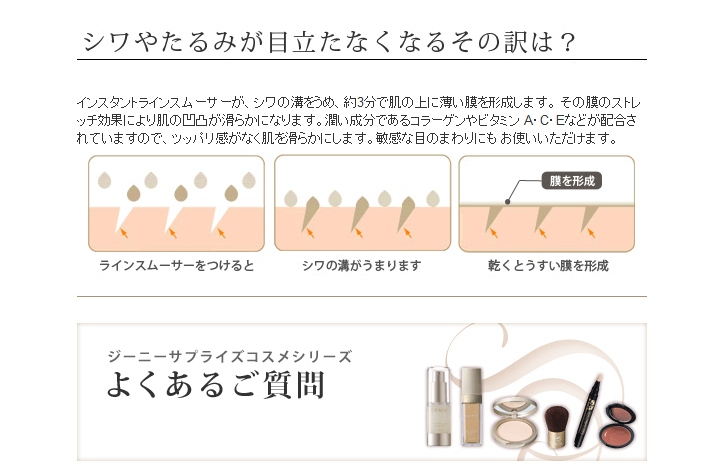 シワやたるみが目立たなくなるその訳は？

インスタントラインスムーサーが、シワの溝をうめ、約3分で肌の上に薄い膜を形成します。その膜のストレッチ効果により肌の凹凸が滑らかになります。潤い成分であるコラーゲンやビタミン A・C・Eなどが配合されていますので、ツッパリ感がなく肌を滑らかにします。敏感な目のまわりにも お使いいただけます。

膜を形成

ラインスムーサーをつけると

シワの溝がうまります

乾くとうすい膜を形成

ジーニーサプライズコスメシリーズ
よくあるご質問