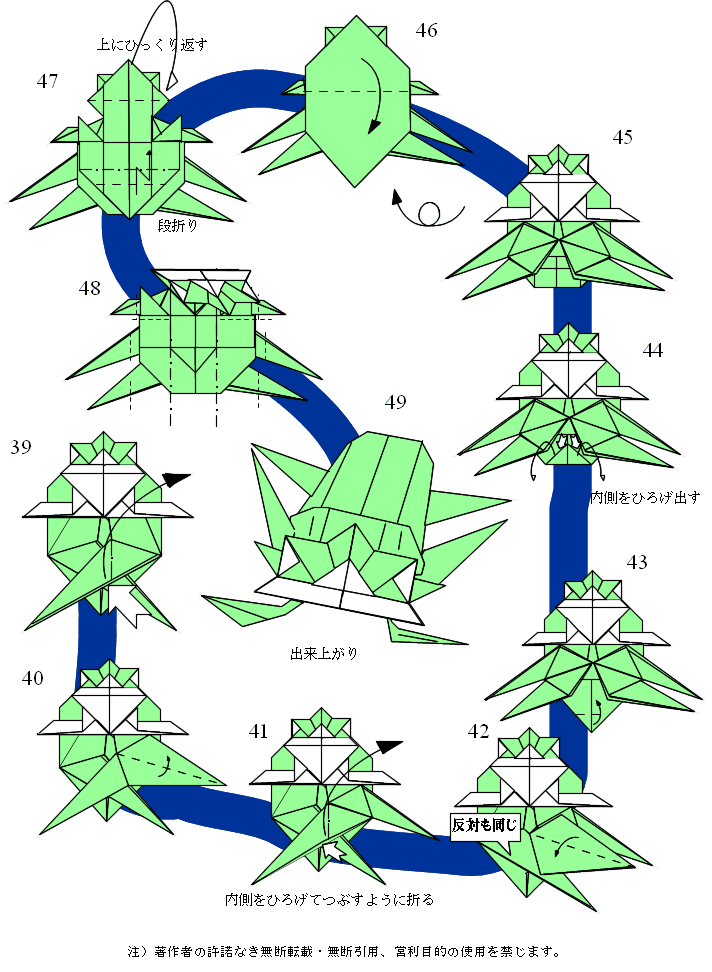 上にひっくり返す
47
46
45
段折り
48
44
49
39
内側をひろげ出す
43
出来上がり
40
41
42
反対も同じ
内側をひろげてつぶすように折る
注）著作者の許諾なき無断転載・無断引用、営利目的の使用を禁じます。