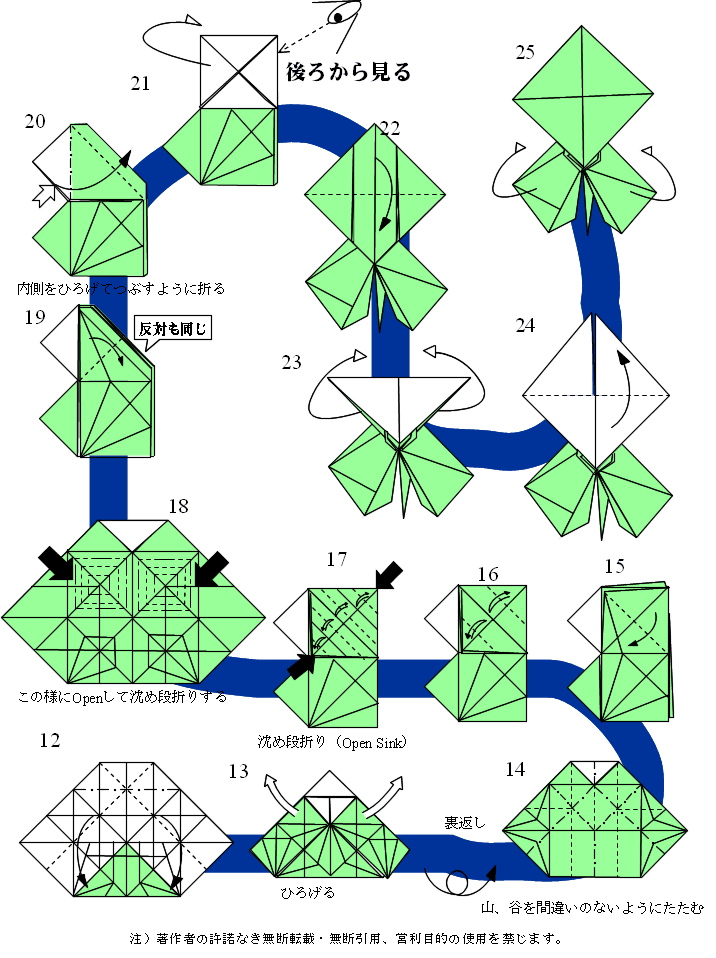 21

後ろから見る

25

20

22

内側をひろげてつぶすように折る

19

反対も同じ

24

23

18

17

16

15

この様にOpenして沈め段折りする

沈め段折り（Open Sink）

12

13

14

裏返し

ひろげる

山、谷を間違いのないようにたたむ

注）著作者の許諾なき無断転載・無断引用、営利目的の使用を禁じます。