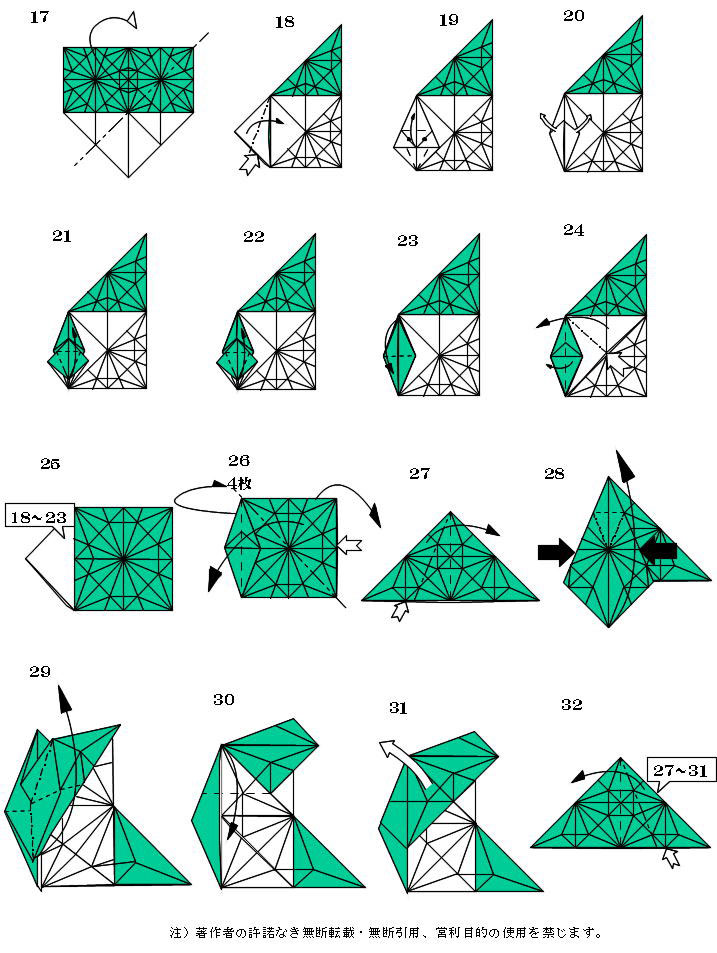 17

18

19

20

21

22

23

24

25

18~23

26

4枚

27

28

29

30

31

32

27~31

注）著作者の許諾なき無断転載・無断引用、営利目的の使用を禁じます。