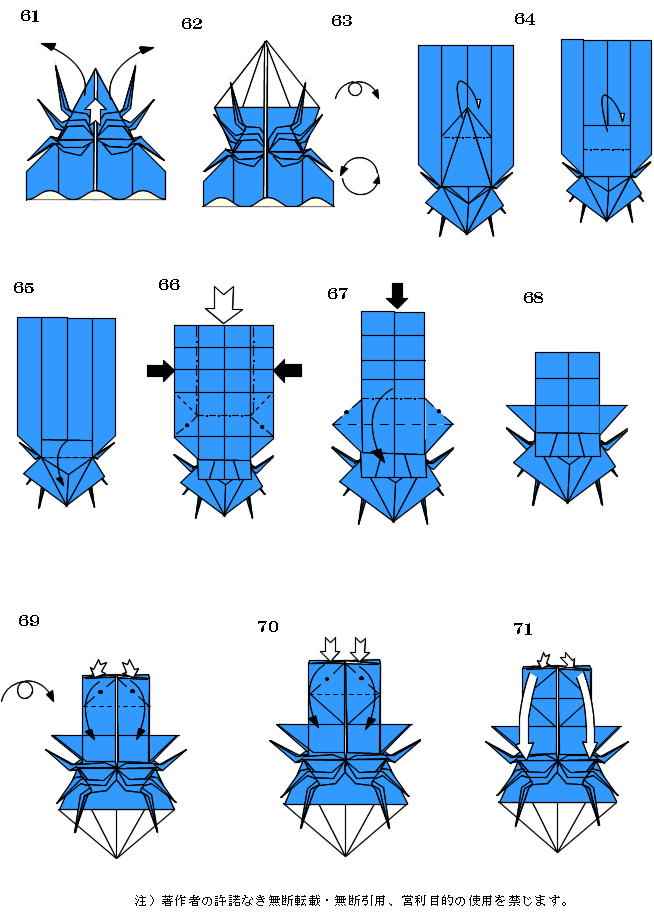 61

62

63

64

65

66

67

68

69

70

71

注）著作者の許諾なき無断転載・無断引用、営利目的の使用を禁じます。