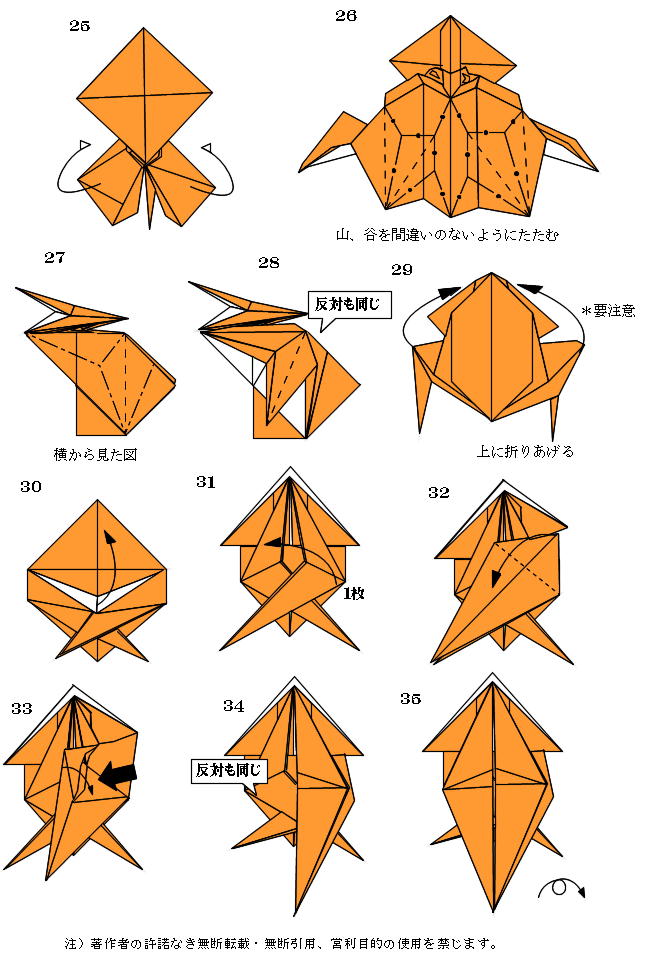 25

26

山、谷を間違いのないようにたたむ

27

横から見た図

28

反対も同じ

29

＊要注意

上に折りあげる

30

31

1枚

32

33

34

反対も同じ

35

注）著作者の許諾なき無断転載・無断引用、営利目的の使用を禁じます。