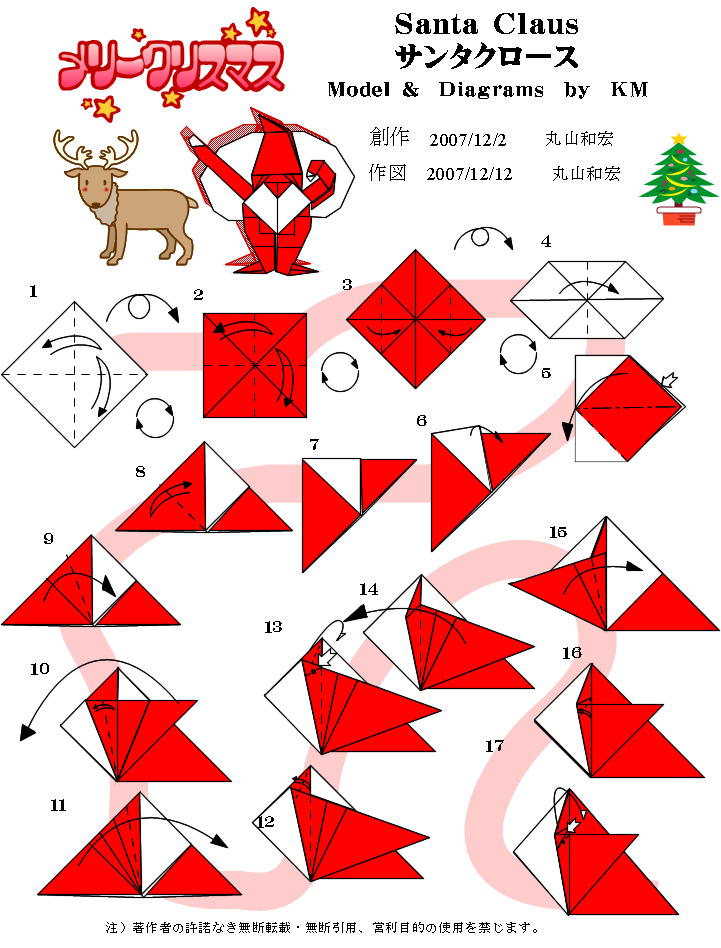 メリークリスマス

Santa Claus
サンタクロース
Model & Diagrams by KM

創作 2007/12/2 丸山和宏
作図 2007/12/12 丸山和宏

1
2
3
4
5
6
7
8
9
10
11
12
13
14
15
16
17

注）著作者の許諾なき無断転載・無断引用、営利目的の使用を禁じます。