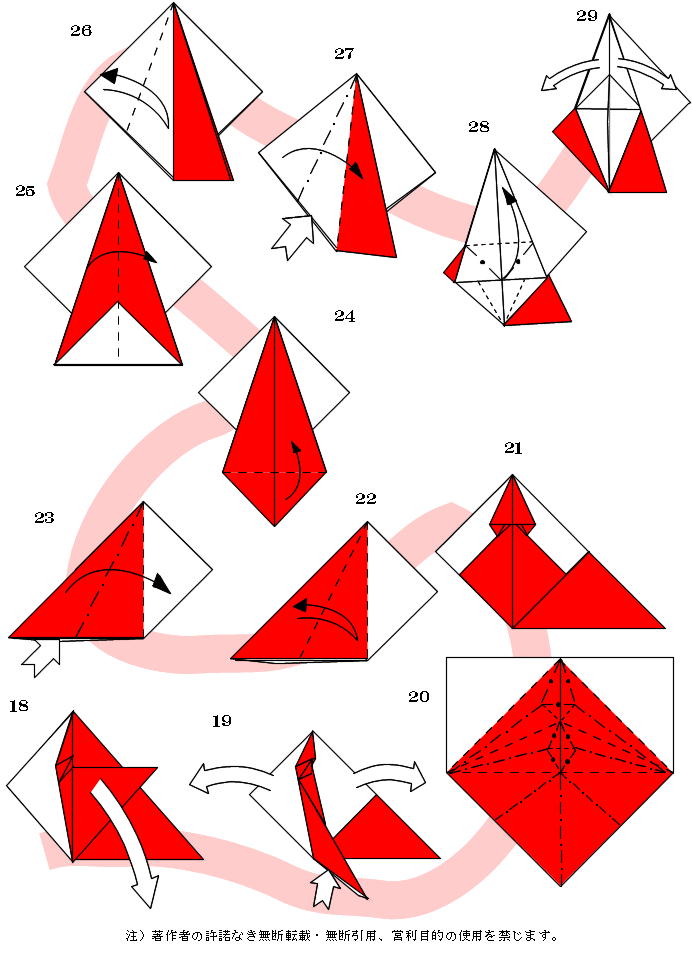 26

27

29

28

25

24

21

23

22

20

18

19

注）著作者の許諾なき無断転載・無断引用、営利目的の使用を禁じます。