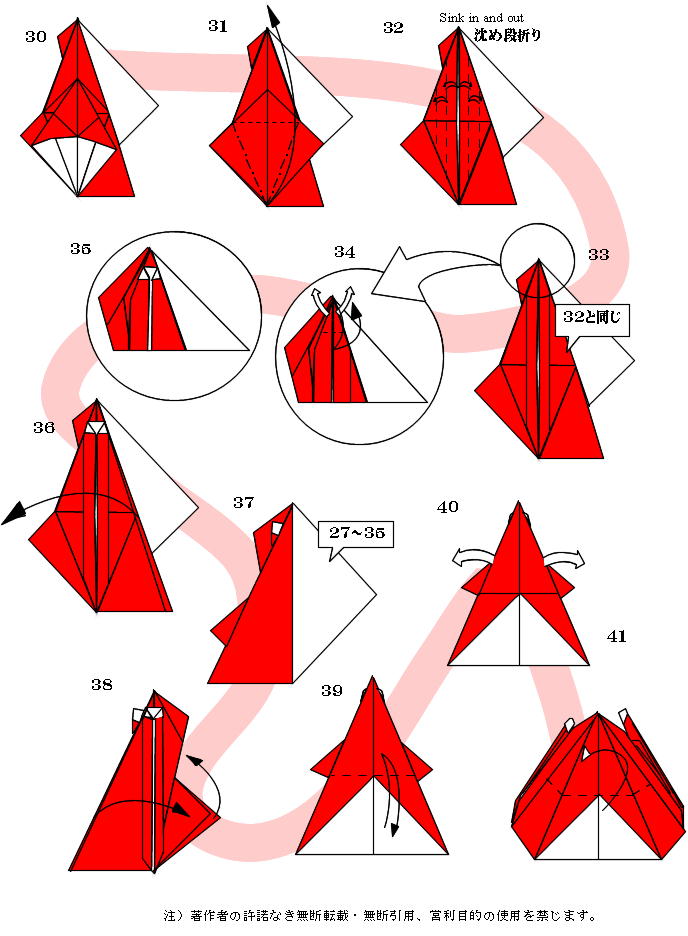 30

31

32

Sink in and out
沈め段折り

35

34

33

32と同じ

36

37

27~35

40

41

38

39

注）著作者の許諾なき無断転載・無断引用、営利目的の使用を禁じます。