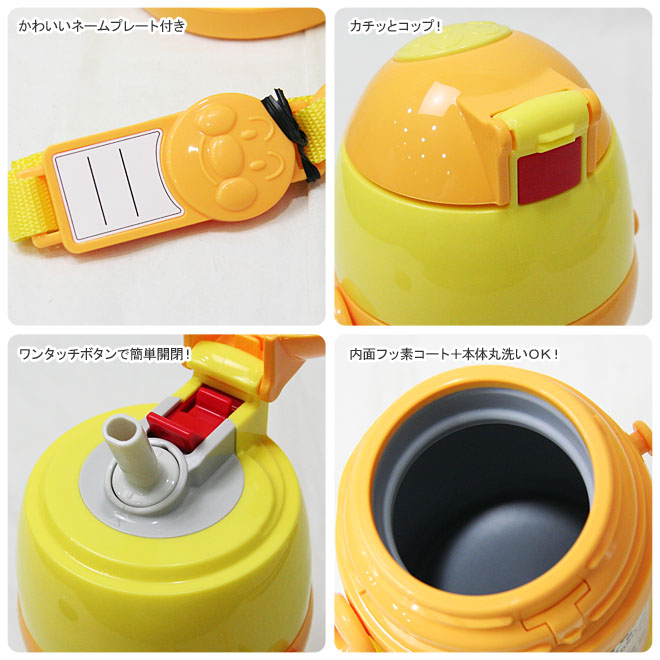 かわいいネームプレート付き

カチッとコップ！

ワンタッチボタンで簡単開閉！

内面フッ素コート＋本体丸洗いＯＫ！