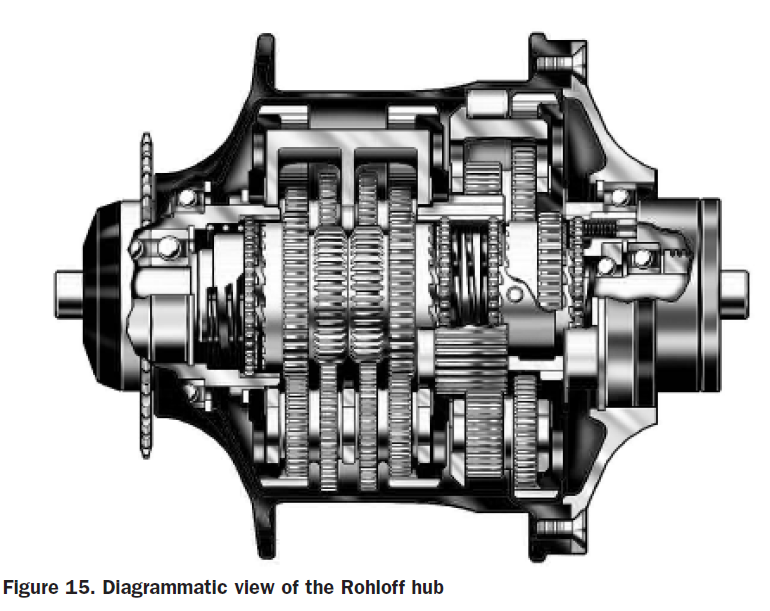 Figure 15. Diagrammatic view of the Rohloff hub