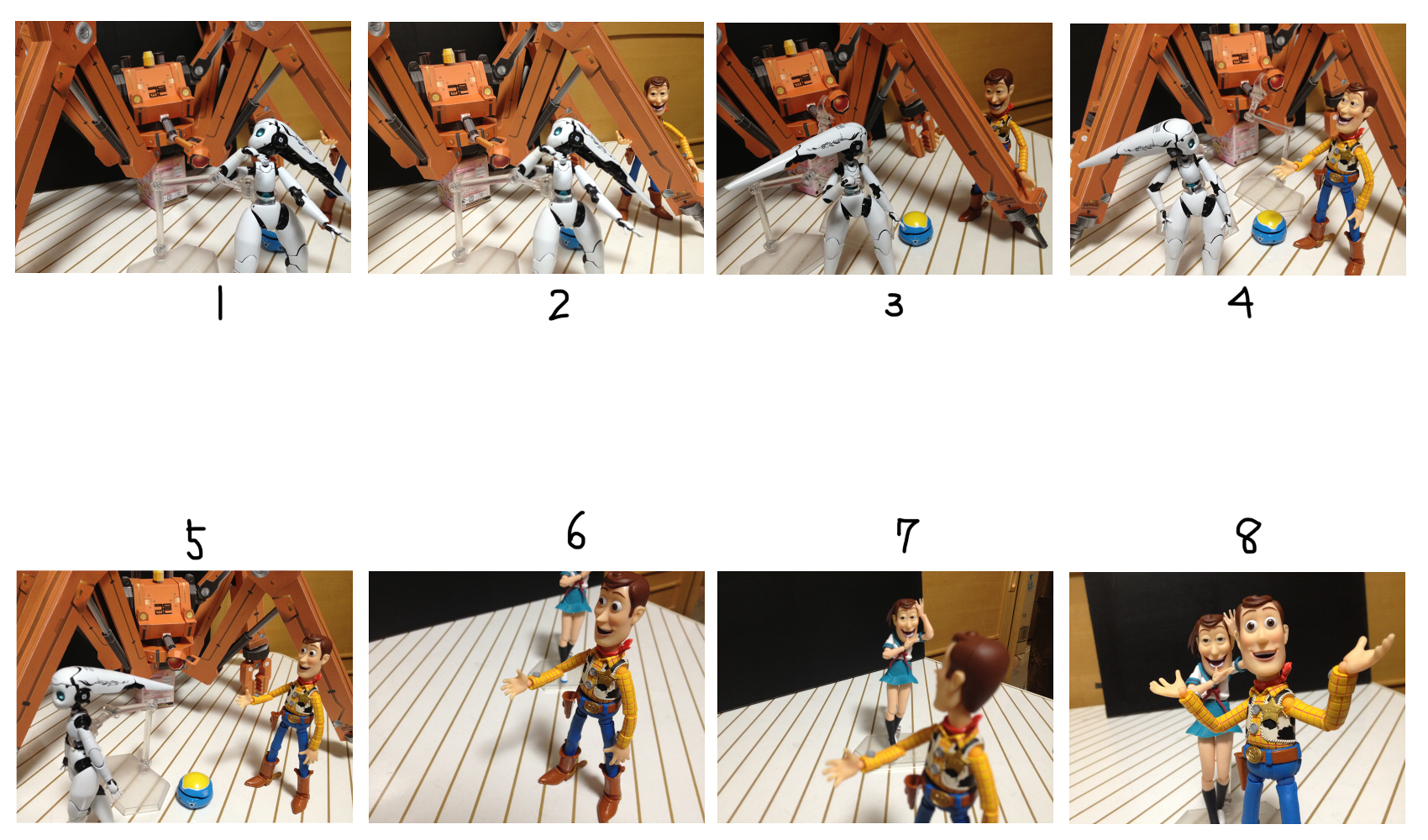 1

2

3

4

5

6

7

8