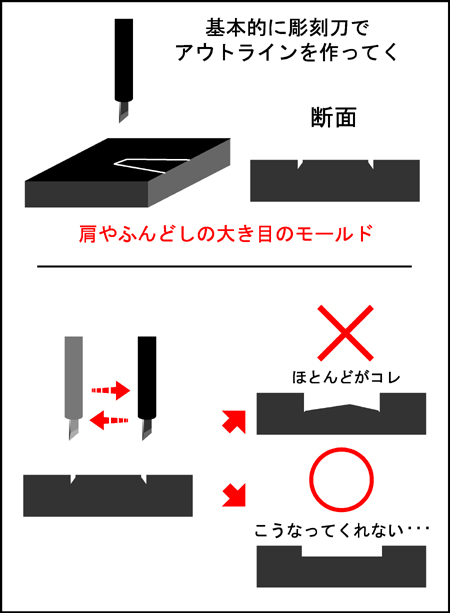 基本的に彫刻刀で
アウトラインを作ってく

断面

肩やふんどしの大き目のモールド

ほとんどがコレ

こうなってくれない･･･