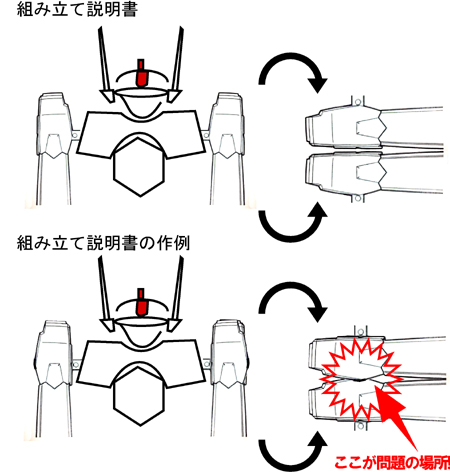 組み立て説明書

組み立て説明書の作例

ここが問題の場所