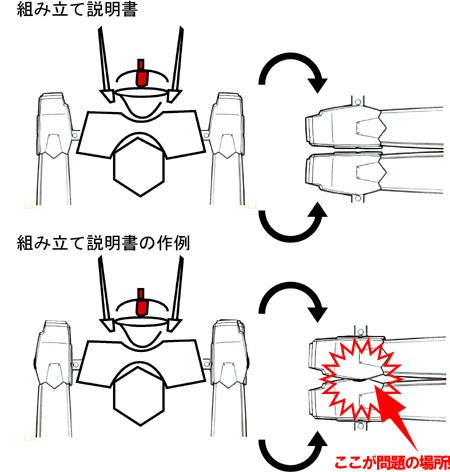 組み立て説明書

組み立て説明書の作例

ここが問題の場所