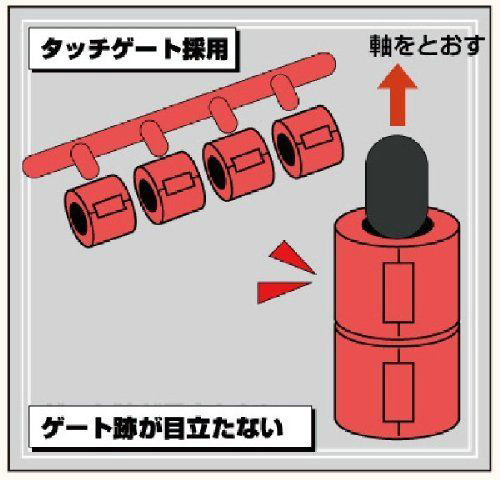 タッチゲート採用

軸をとおす

ゲート跡が目立たない