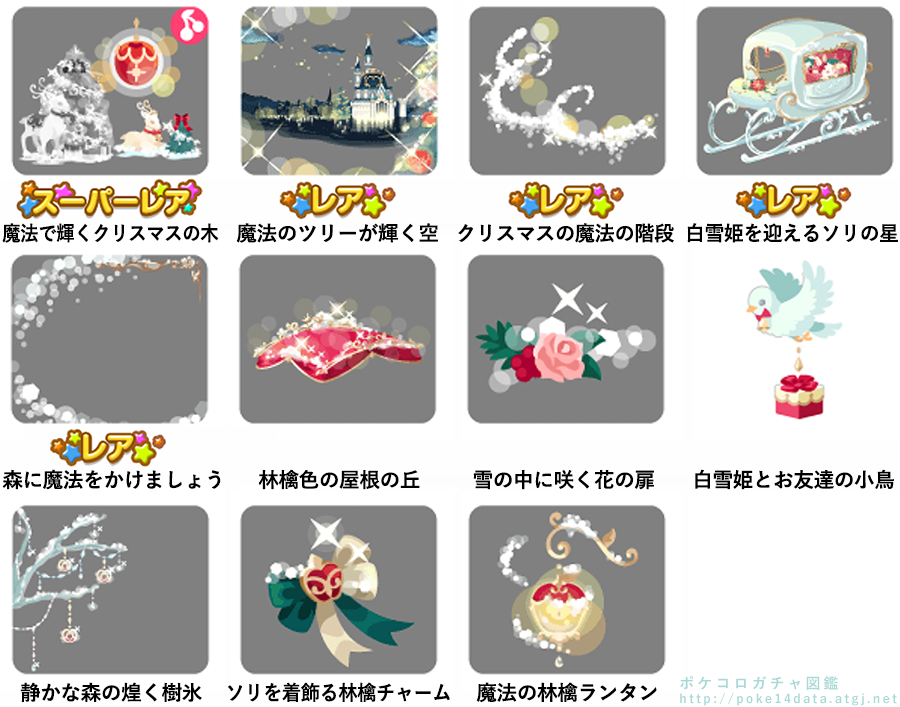 スーパーレア
魔法で輝くクリスマスの木

レア
魔法のツリーが輝く空

レア
クリスマスの魔法の階段

レア
白雪姫を迎えるソリの星

レア
森に魔法をかけましょう

林檎色の屋根の丘

雪の中に咲く花の扉

白雪姫とお友達の小鳥

静かな森の煌く樹氷

ソリを着飾る林檎チャーム

魔法の林檎ランタン

ポケコロガチャ図鑑
http://poke14data.atgj.net