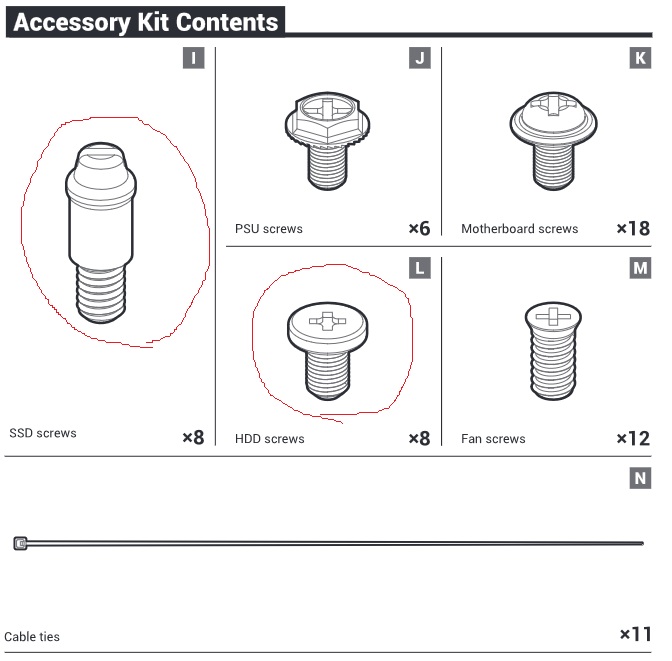 Accessory Kit Contents

I

SSD screws ×8

J

PSU screws ×6

K

Motherboard screws ×18

L

HDD screws ×8

M

Fan screws ×12

N

Cable ties ×11