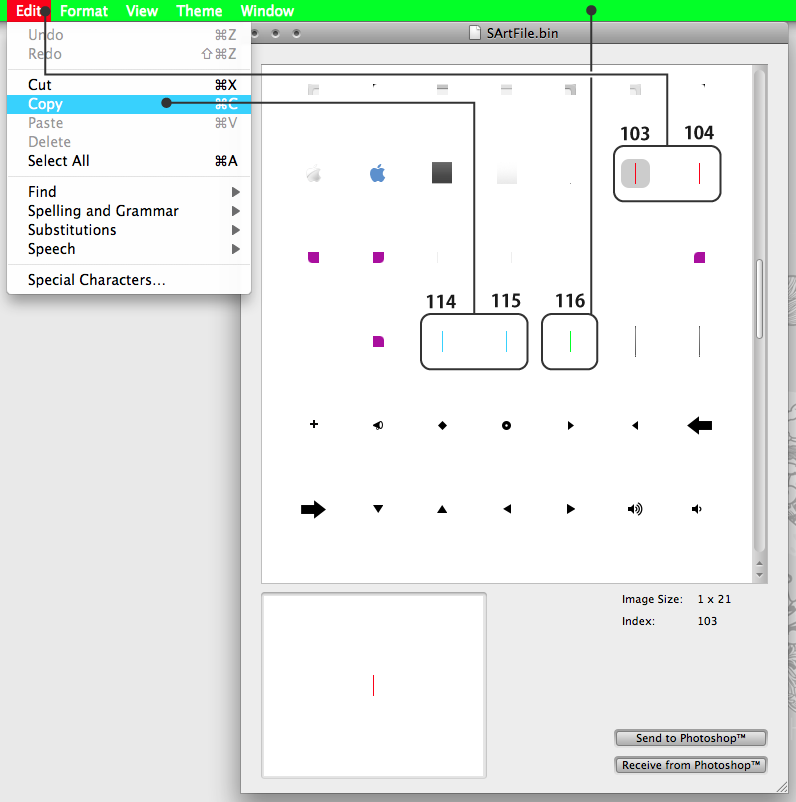 Edit Format View Theme Window

Undo ⌘Z
Redo ⇧⌘Z
Cut ⌘X
Copy ⌘C
Paste ⌘V
Delete
Select All ⌘A
Find
Spelling and Grammar
Substitutions
Speech
Special Characters...

SArtFile.bin

103 104

114 115 116

Image Size: 1 x 21
Index: 103

Send to Photoshop™
Receive from Photoshop™