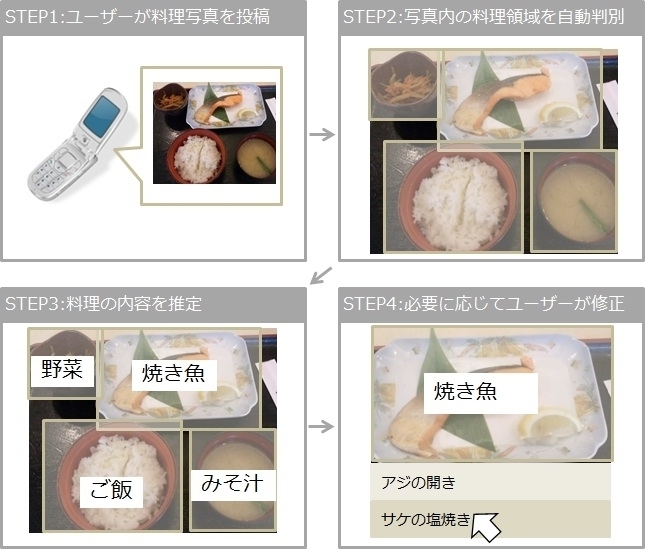 STEP1:ユーザーが料理写真を投稿

STEP2:写真内の料理領域を自動判別

STEP3:料理の内容を推定

野菜

焼き魚

ご飯

みそ汁

STEP4:必要に応じてユーザーが修正

焼き魚

アジの開き

サケの塩焼き